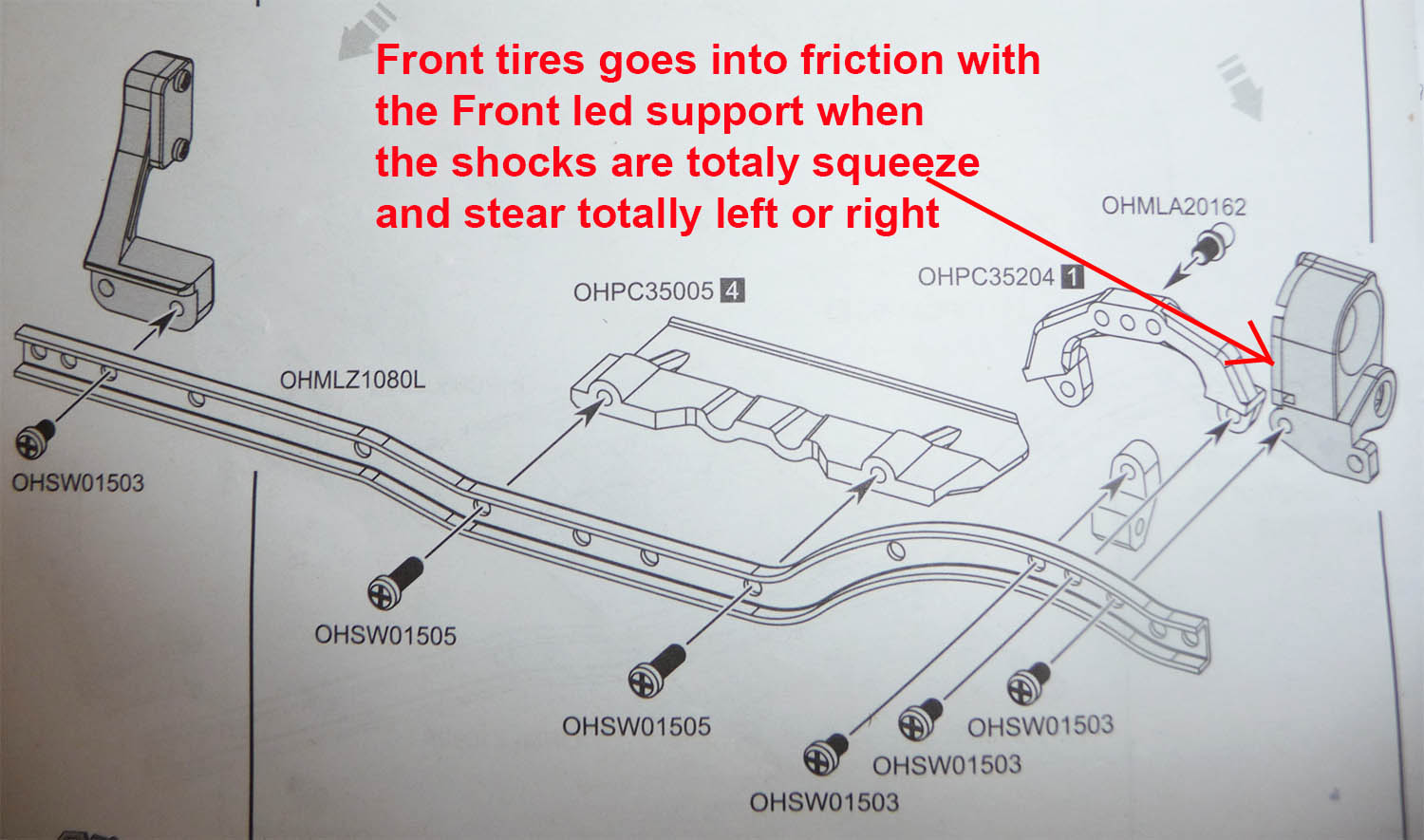 Front tires goes into friction with the Front led support when the shocks are totaly squeeze and stear totally left or right

OHMLA20162

OHPC35204 1

OHPC35005 4

OHMLZ1080L

OHSW01503

OHSW01505

OHSW01505

OHSW01503

OHSW01503

OHSW01503