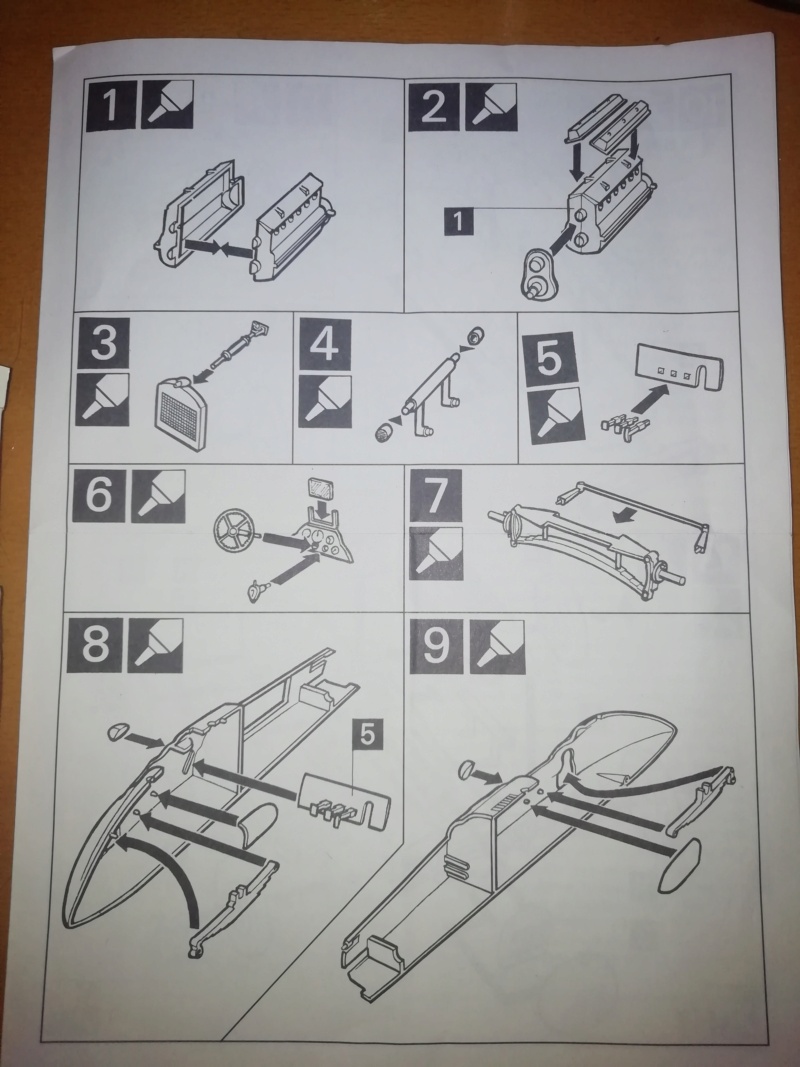 1
2
1
3
4
5
6
7
8
5
9