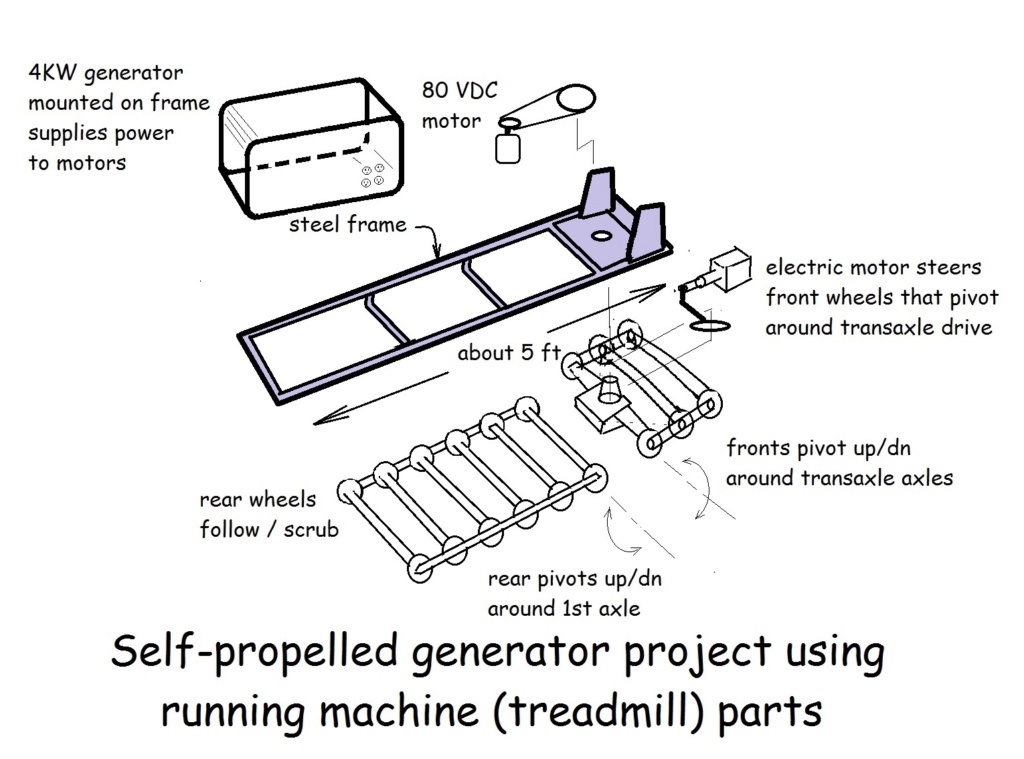 4KW generator mounted on frame supplies power to motors

80 VDC motor

steel frame

electric motor steers front wheels that pivot around transaxle drive

about 5 ft

fronts pivot up/dn around transaxle axles

rear wheels follow / scrub

rear pivots up/dn around 1st axle

Self-propelled generator project using running machine (treadmill) parts