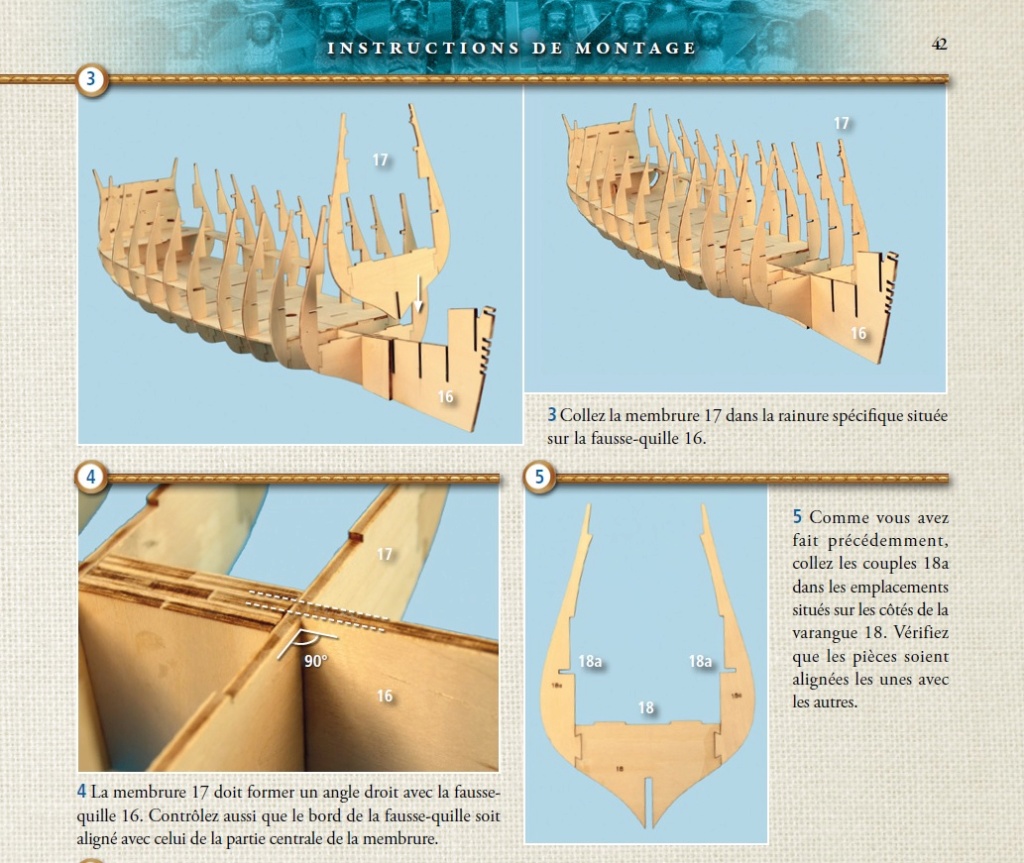 INSTRUCTIONS DE MONTAGE

42

3

17

16

17

16

3 Collez la membrure 17 dans la rainure spécifique située sur la fausse-quille 16.

4

17

90°

16

4 La membrure 17 doit former un angle droit avec la fausse-quille 16. Contrôlez aussi que le bord de la fausse-quille soit aligné avec celui de la partie centrale de la membrure.

5

18a

18a

18

5 Comme vous avez fait précédemment, collez les couples 18a dans les emplacements situés sur les côtés de la varangue 18. Vérifiez que les pièces soient alignées les unes avec les autres.