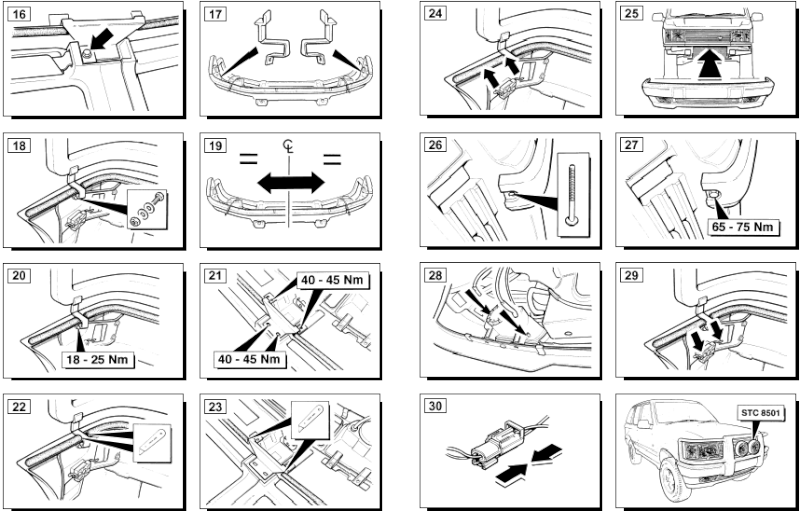 16

17

18

19

=

℄

=

20

18 - 25 Nm

21

40 - 45 Nm

40 - 45 Nm

22

23

24

25

26

27

65 - 75 Nm

28

29

30

STC 8501