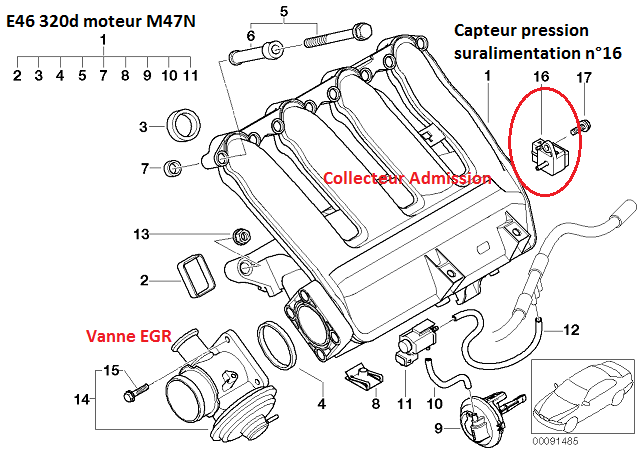 E46 320d moteur M47N

1
2 3 4 5 7 8 9 10 11

5
6

Capteur pression suralimentation n°16

1
16 17

3
7

Collecteur Admission

13
2

Vanne EGR

12

15
14

4 8 11 10
9

00091485