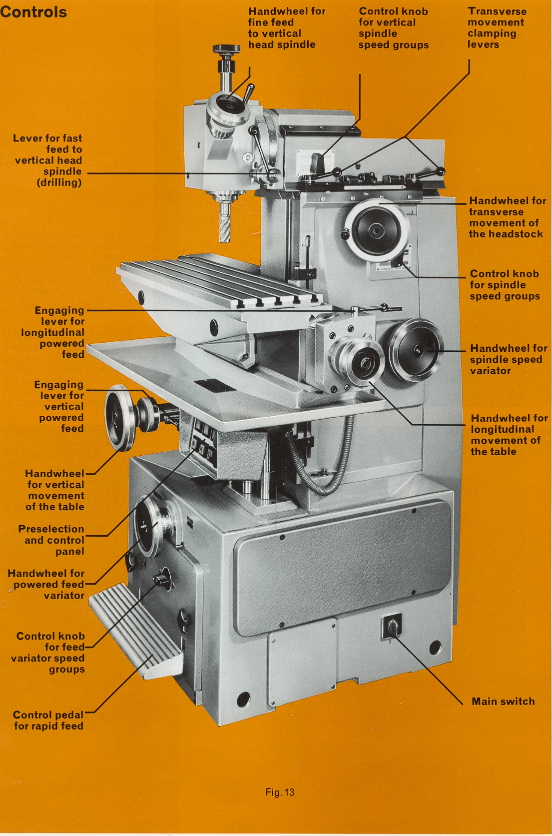 Controls

Handwheel for fine feed to vertical head spindle

Control knob for vertical spindle speed groups

Transverse movement clamping levers

Lever for fast feed to vertical head spindle (drilling)

Handwheel for transverse movement of the headstock

Control knob for spindle speed groups

Engaging lever for longitudinal powered feed

Handwheel for spindle speed variator

Engaging lever for vertical powered feed

Handwheel for longitudinal movement of the table

Handwheel for vertical movement of the table

Preselection and control panel

Handwheel for powered feed variator

Control knob for feed variator speed groups

Control pedal for rapid feed

Main switch

Fig. 13