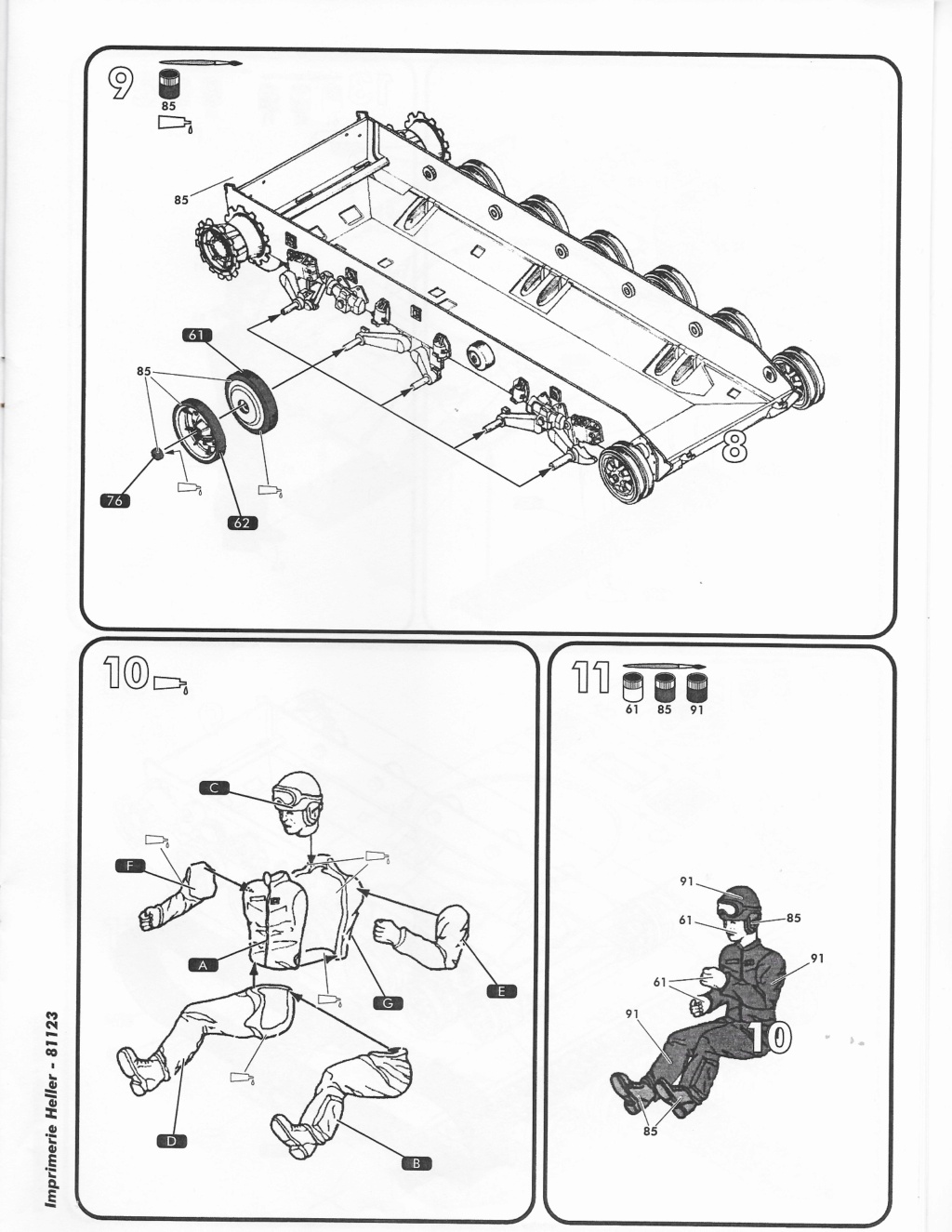 9
85
85
61
85
76
62
8

10
C
F
A
G
E
D
B

11
61 85 91
91
61
85
91
61
91
10
85

Imprimerie Heller - 81123