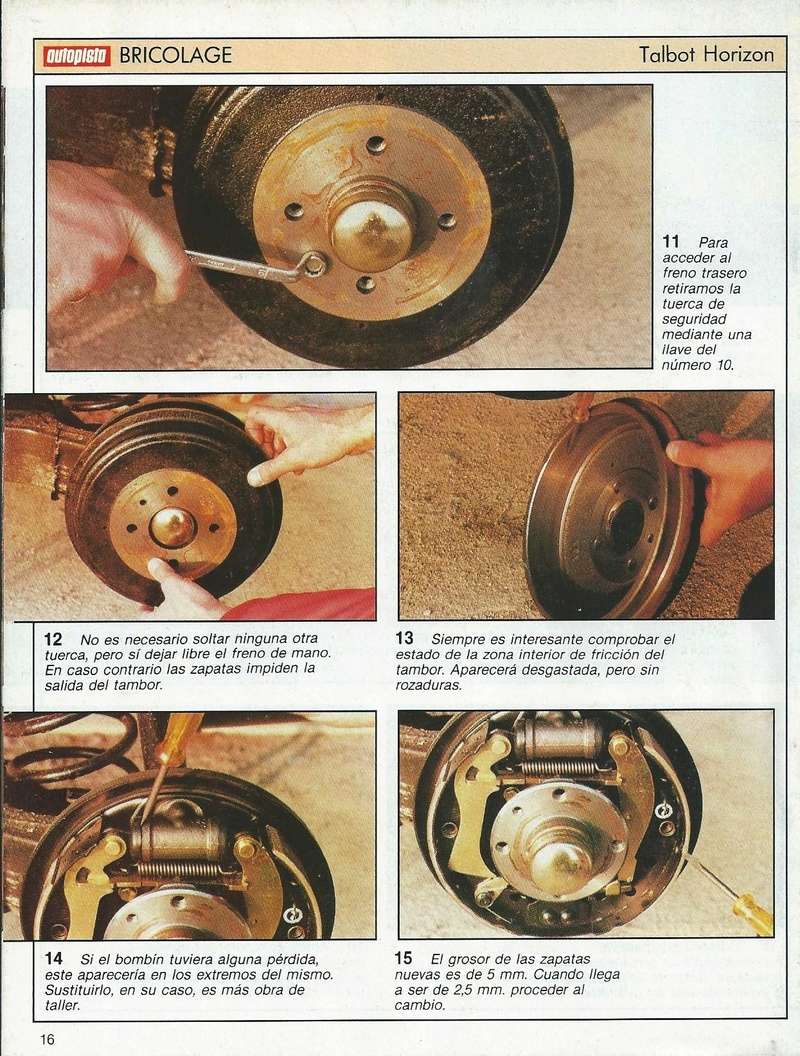 autopista BRICOLAGE

Talbot Horizon

11 Para acceder al freno trasero retiramos la tuerca de seguridad mediante una llave del número 10.

12 No es necesario soltar ninguna otra tuerca, pero sí dejar libre el freno de mano. En caso contrario las zapatas impiden la salida del tambor.

13 Siempre es interesante comprobar el estado de la zona interior de fricción del tambor. Aparecerá desgastada, pero sin rozaduras.

14 Si el bombín tuviera alguna pérdida, este aparecería en los extremos del mismo. Sustituirlo, en su caso, es más obra de taller.

15 El grosor de las zapatas nuevas es de 5 mm. Cuando llega a ser de 2,5 mm. proceder al cambio.

16