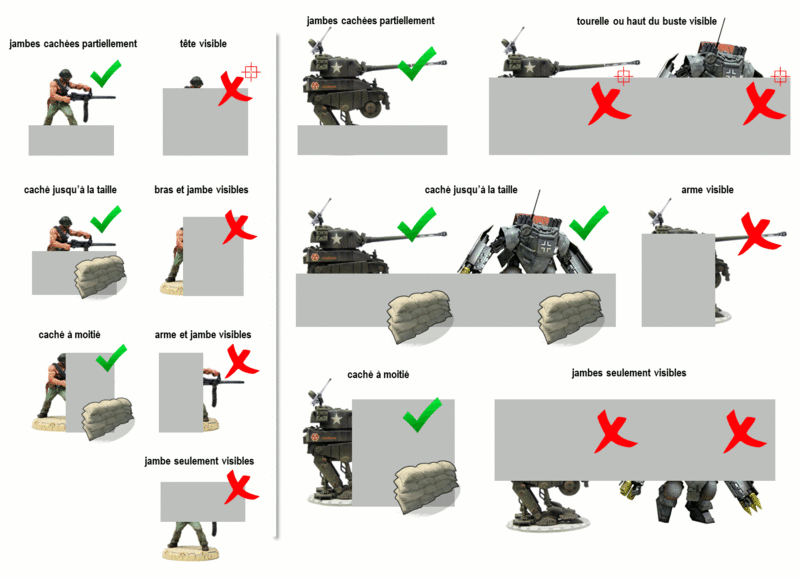 jambes cachées partiellement

tête visible

caché jusqu'à la taille

bras et jambe visibles

caché à moitié

arme et jambe visibles

jambe seulement visibles

jambes cachées partiellement

tourelle ou haut du buste visible

caché jusqu'à la taille

arme visible

caché à moitié

jambes seulement visibles