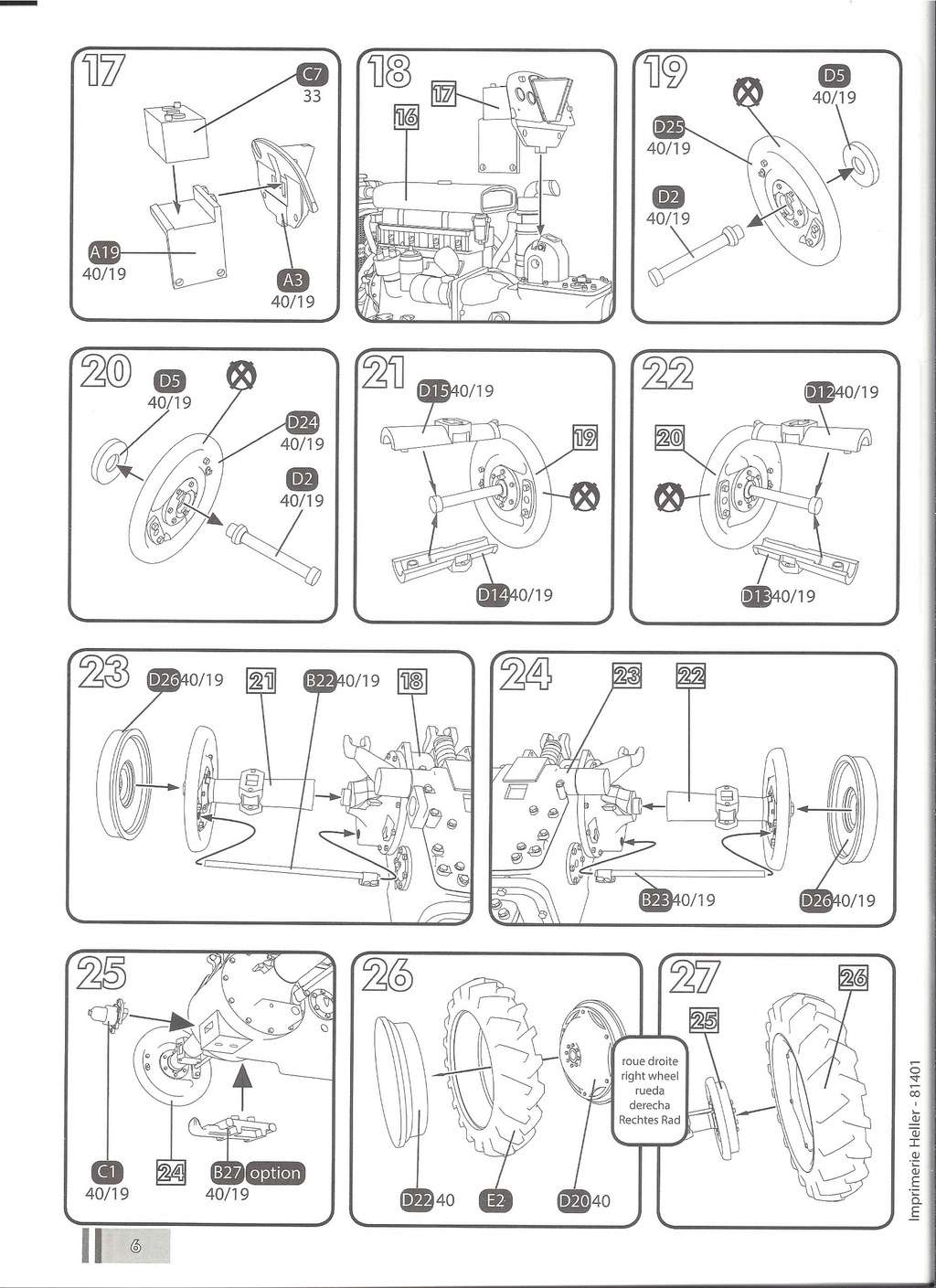 17
C7
33
A19
40/19
A3
40/19

18
17
16

19
D5
40/19
D25
40/19
D2
40/19

20
D5
40/19
D24
40/19
D2
40/19

21
D15 40/19
19
D14 40/19

22
D12 40/19
20
D13 40/19

23
D26 40/19
21
B22 40/19
18

24
23
22
B23 40/19
D26 40/19

25
C1
40/19
24
B27 option
40/19

26
roue droite
right wheel
rueda
derecha
Rechtes Rad
D22 40
E2
D20 40

27
26
25

Imprimerie Heller - 81401

6