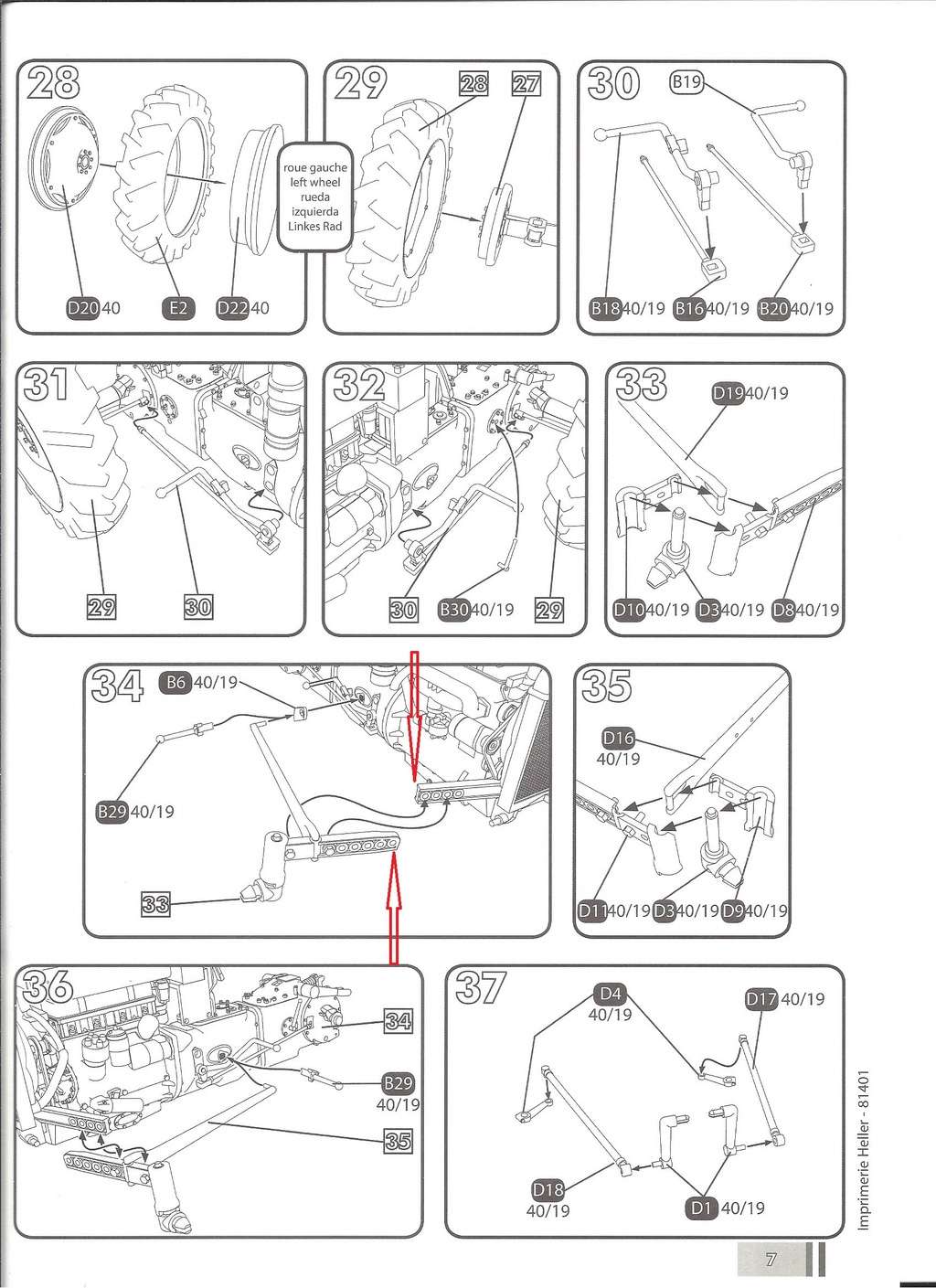 28

roue gauche
left wheel
rueda
izquierda
Linkes Rad

D20 40
E2
D22 40

29

28
27

30

B19

B18 40/19
B16 40/19
B20 40/19

31

29
30

32

30
B30 40/19
29

33

D19 40/19

D10 40/19
D3 40/19
D8 40/19

34

B6 40/19

B29 40/19

33

35

D16
40/19

D11 40/19
D3 40/19
D9 40/19

36

34
B29
40/19
35

37

D4
40/19

D17 40/19

D18
40/19

D1 40/19

Imprimerie Heller - 81401

7