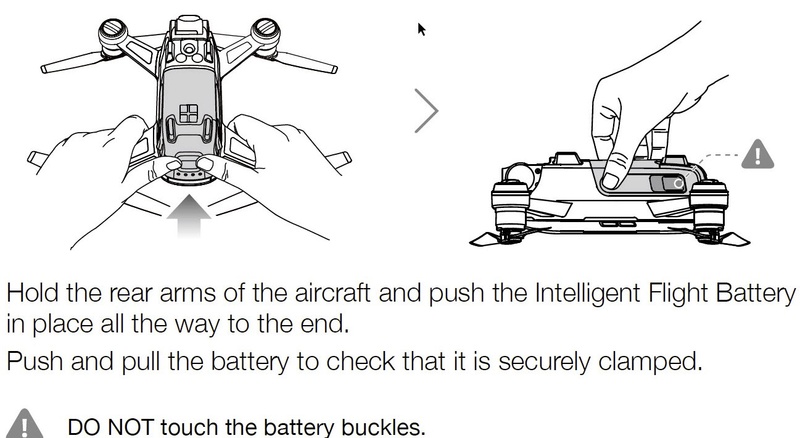 Hold the rear arms of the aircraft and push the Intelligent Flight Battery in place all the way to the end.

Push and pull the battery to check that it is securely clamped.

DO NOT touch the battery buckles.