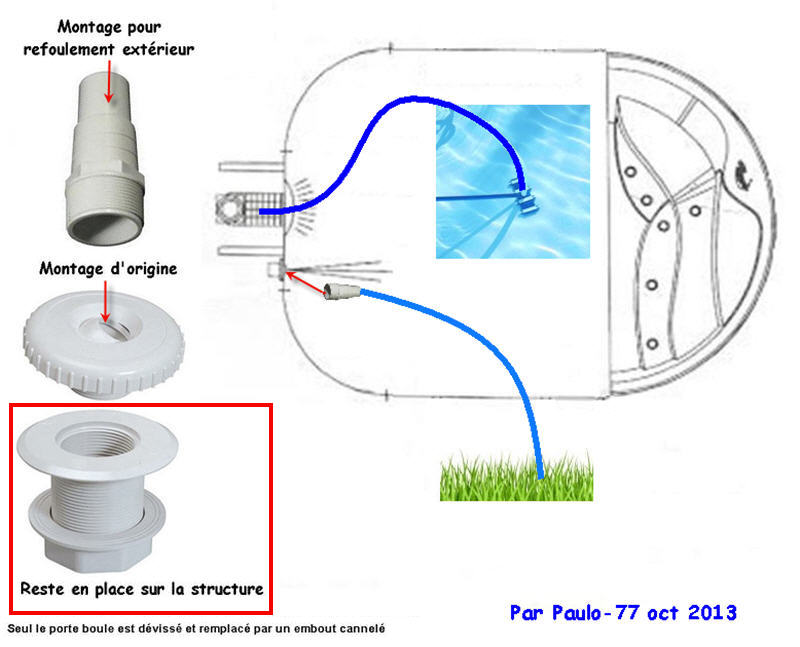 Montage pour refoulement extérieur

Montage d'origine

Reste en place sur la structure

Seul le porte boule est dévissé et remplacé par un embout cannelé

Par Paulo-77 oct 2013