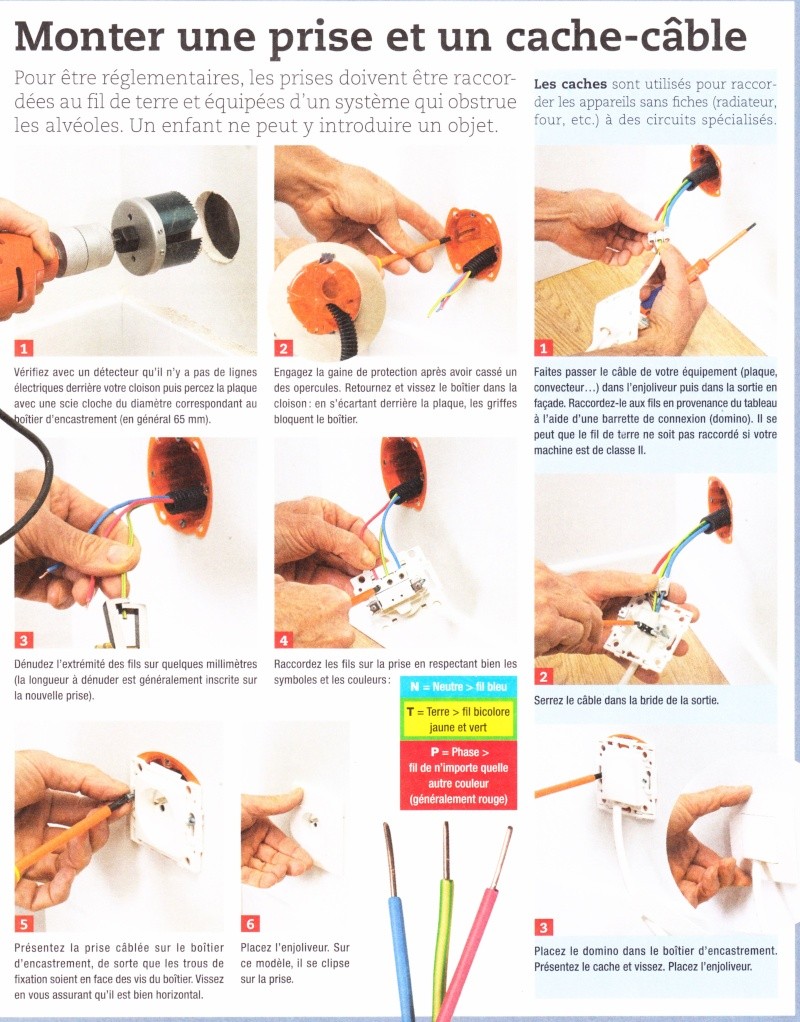 Monter une prise et un cache-câble

Pour être réglementaires, les prises doivent être raccordées au fil de terre et équipées d'un système qui obstrue les alvéoles. Un enfant ne peut y introduire un objet.

1
Vérifiez avec un détecteur qu'il n'y a pas de lignes électriques derrière votre cloison puis percez la plaque avec une scie cloche du diamètre correspondant au boîtier d'encastrement (en général 65 mm).

2
Engagez la gaine de protection après avoir cassé un des opercules. Retournez et vissez le boîtier dans la cloison : en s'écartant derrière la plaque, les griffes bloquent le boîtier.

3
Dénudez l'extrémité des fils sur quelques millimètres (la longueur à dénuder est généralement inscrite sur la nouvelle prise).

4
Raccordez les fils sur la prise en respectant bien les symboles et les couleurs :

N = Neutre > fil bleu

T = Terre > fil bicolore jaune et vert

P = Phase > fil de n'importe quelle autre couleur (généralement rouge)

5
Présentez la prise câblée sur le boîtier d'encastrement, de sorte que les trous de fixation soient en face des vis du boîtier. Vissez en vous assurant qu'il est bien horizontal.

6
Placez l'enjoliveur. Sur ce modèle, il se clipse sur la prise.

Les caches sont utilisés pour raccorder les appareils sans fiches (radiateur, four, etc.) à des circuits spécialisés.

1
Faites passer le câble de votre équipement (plaque, convecteur…) dans l'enjoliveur puis dans la sortie en façade. Raccordez-le aux fils en provenance du tableau à l'aide d'une barrette de connexion (domino). Il se peut que le fil de terre ne soit pas raccordé si votre machine est de classe II.

2
Serrez le câble dans la bride de la sortie.

3
Placez le domino dans le boîtier d'encastrement. Présentez le cache et vissez. Placez l'enjoliveur.