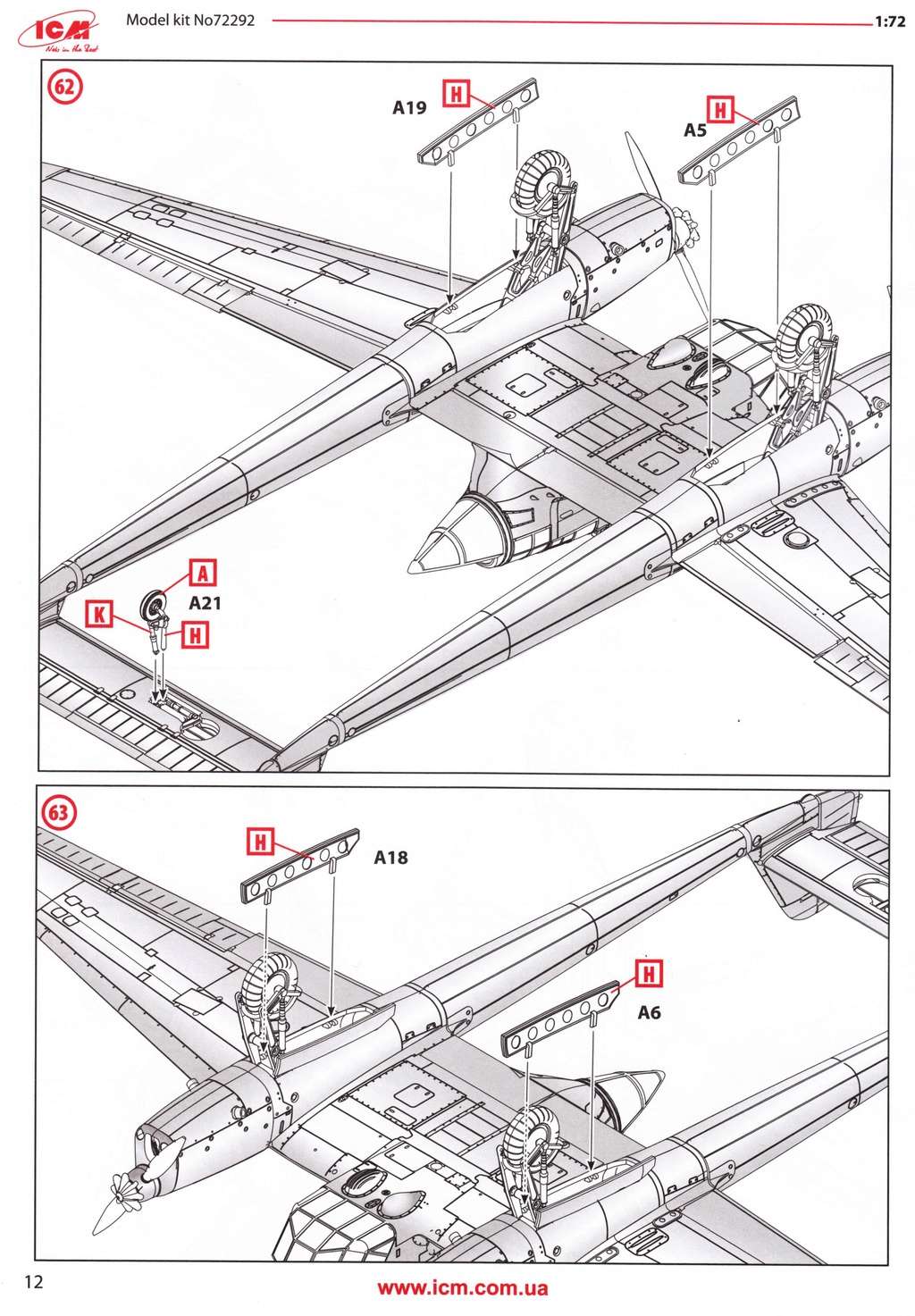 ICM
Model kit No72292
1:72

62
A19
H
A5
H
A
A21
K
H

63
H
A18
H
A6

12
www.icm.com.ua