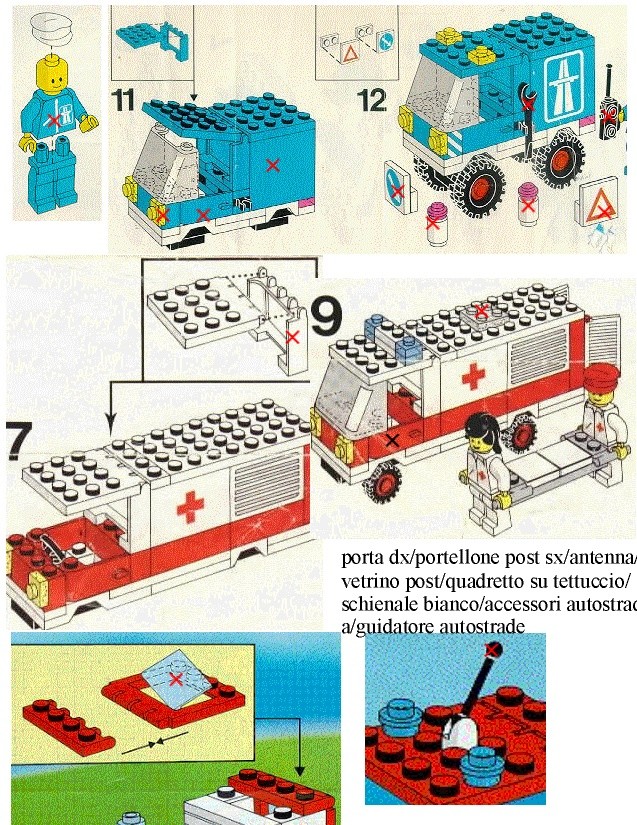 11

12

9

7

porta dx/portellone post sx/antenna/ vetrino post/quadretto su tettuccio/ schienale bianco/accessori autostrad a/guidatore autostrade