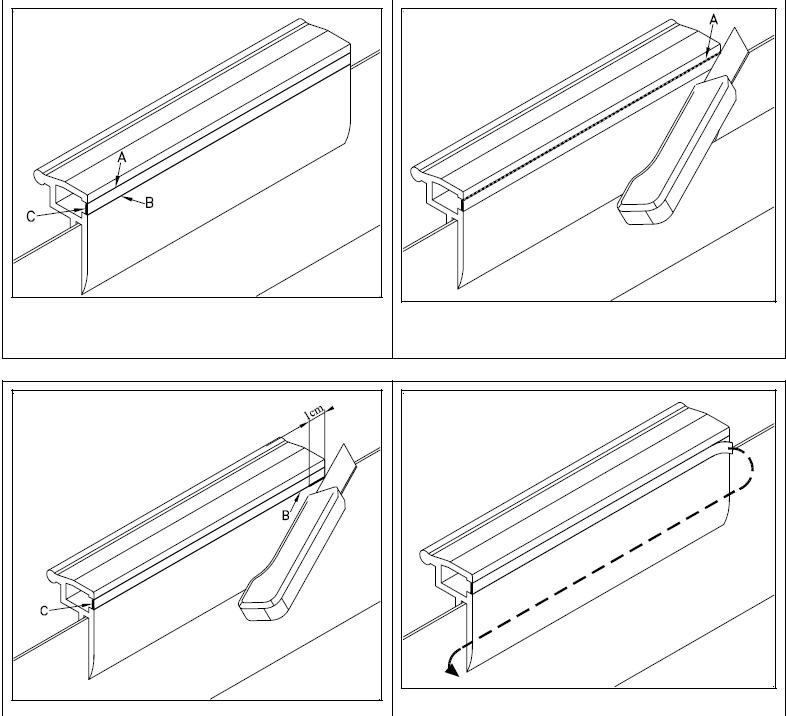 A
B
C

A

1cm
B
C