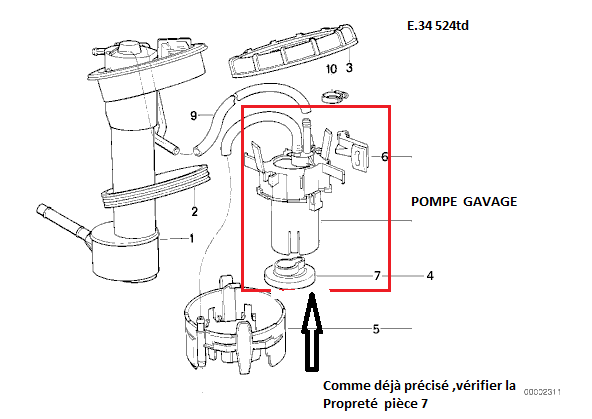 E.34 524td

10 3

9

6

POMPE GAVAGE

2

1

7 4

5

Comme déjà précisé ,vérifier la Propreté pièce 7

00002311