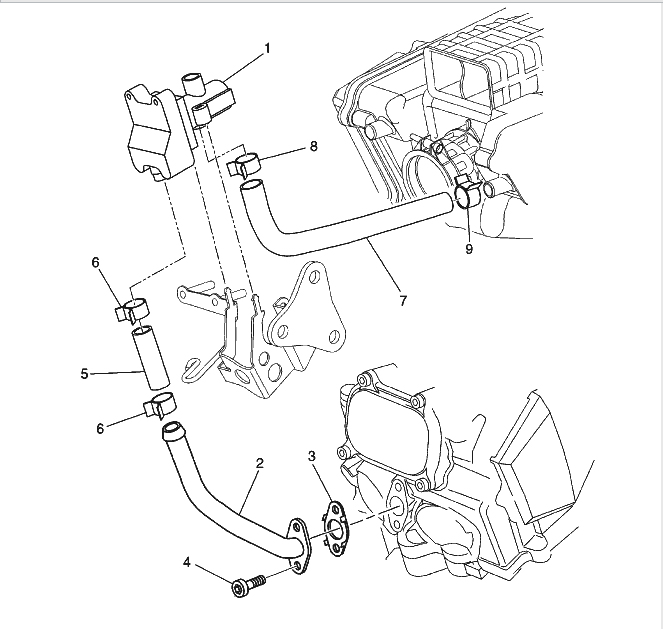 1
8
9
7
6
5
6
2
3
4