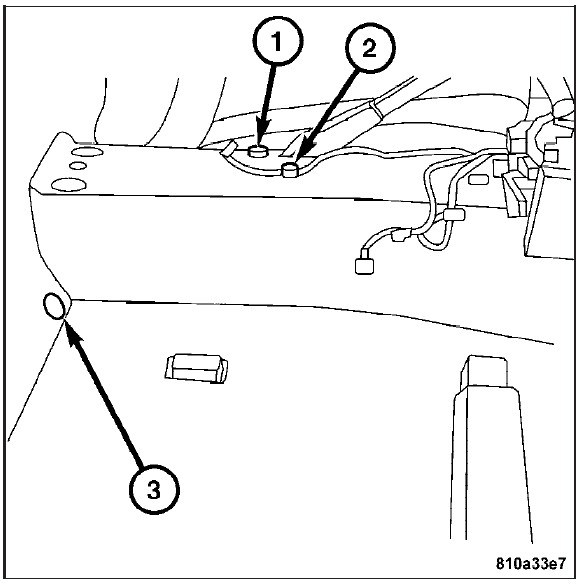 1
2
3
810a33e7