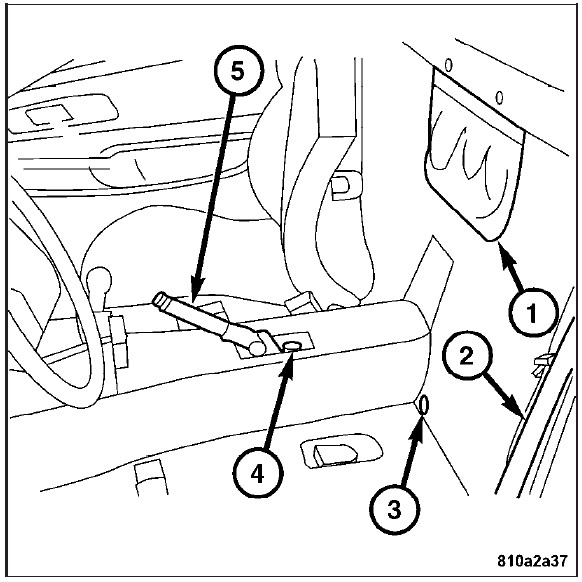 5

1

2

4

3

810a2a37