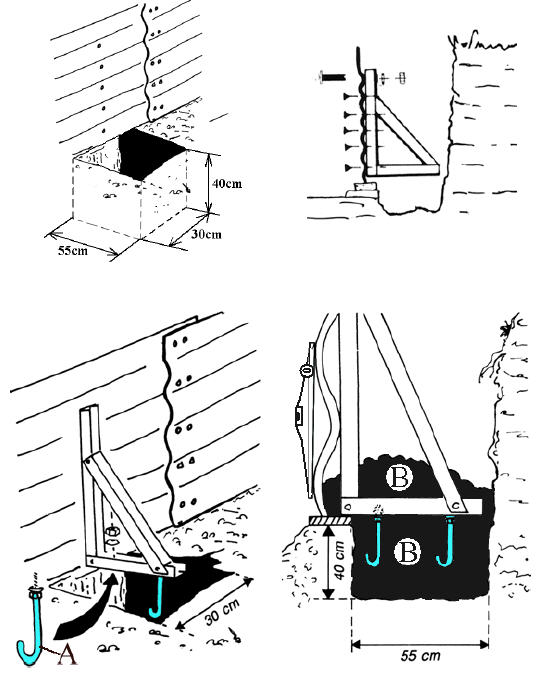 40cm

30cm

55cm

30 cm

A

B

B

40 cm

55 cm