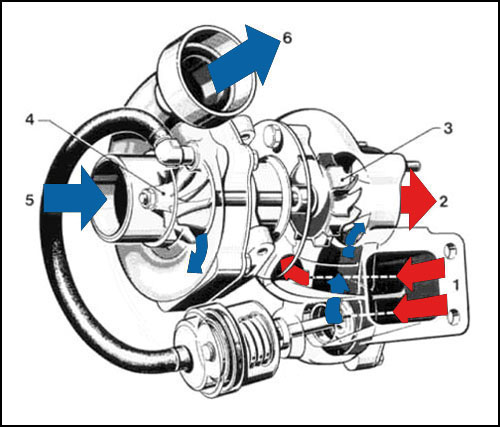 6
4
3
5
2
1