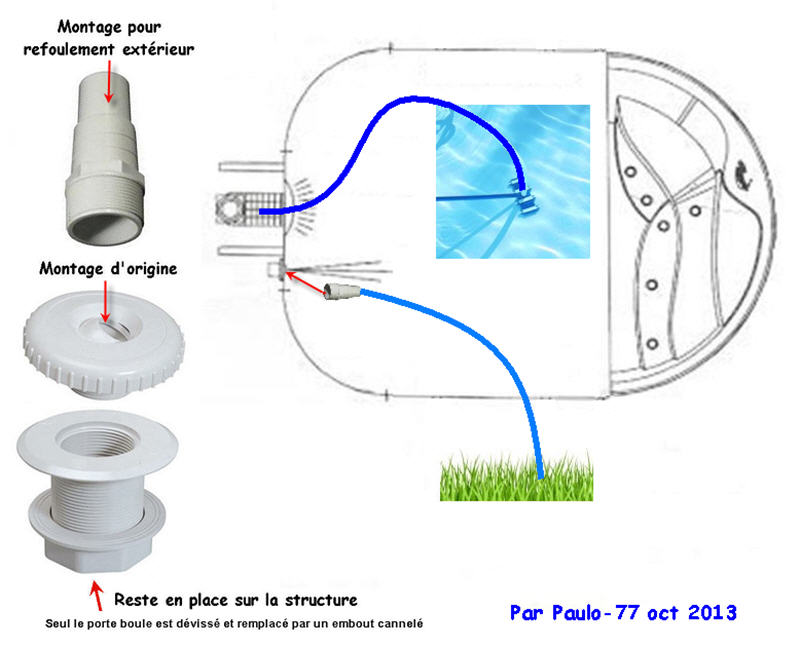 Montage pour refoulement extérieur

Montage d'origine

Reste en place sur la structure

Seul le porte boule est dévissé et remplacé par un embout cannelé

Par Paulo-77 oct 2013