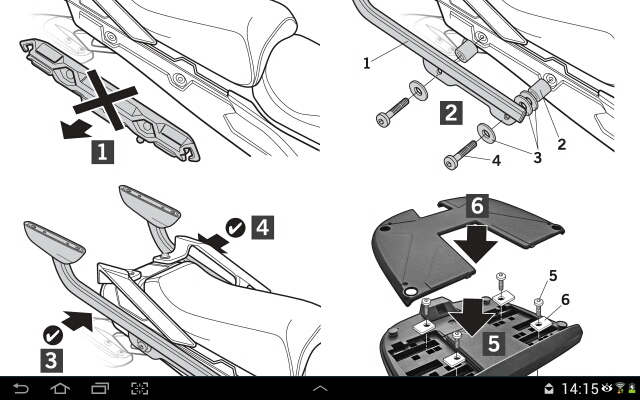 1

1
2
2
3
4

4

3

6

5
6
5

14:15