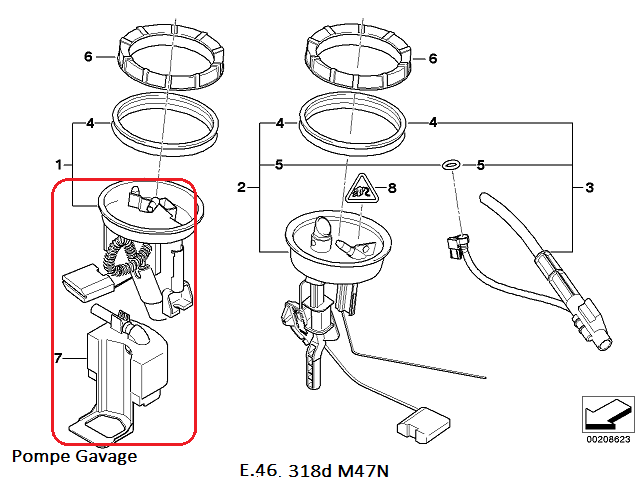 6
6
4
4
4
1
5
5
2
8
3
7
00208623
Pompe Gavage
E.46. 318d M47N