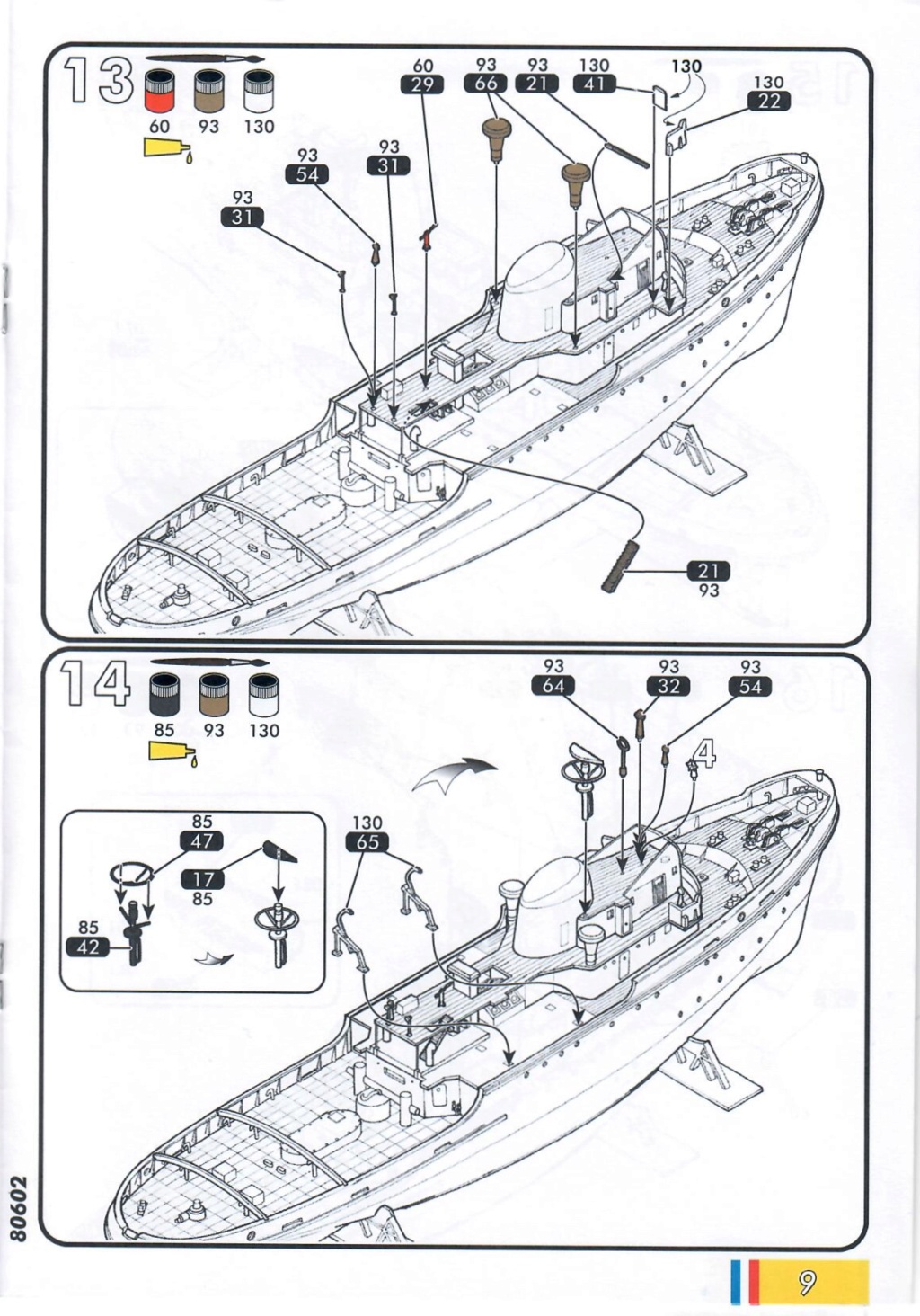 13

60 93 130

60
29

93
66

93
21

130
41

130

130
22

93
54

93
31

93
31

21
93

14

85 93 130

93
64

93
32

93
54

4

85
47

17
85

85
42

130
65

80602

9