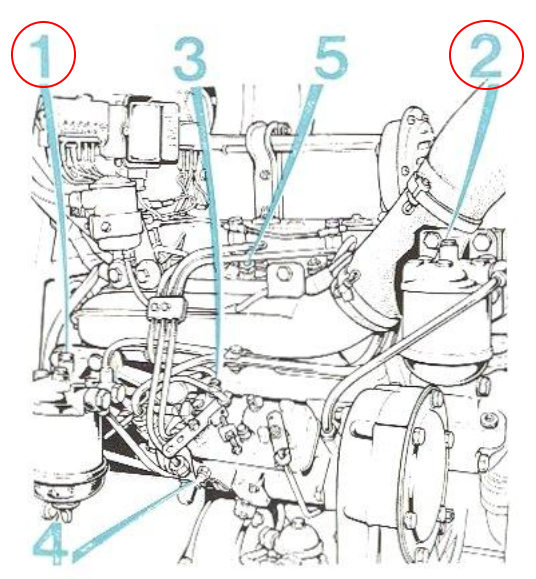 1
3
5
2
4