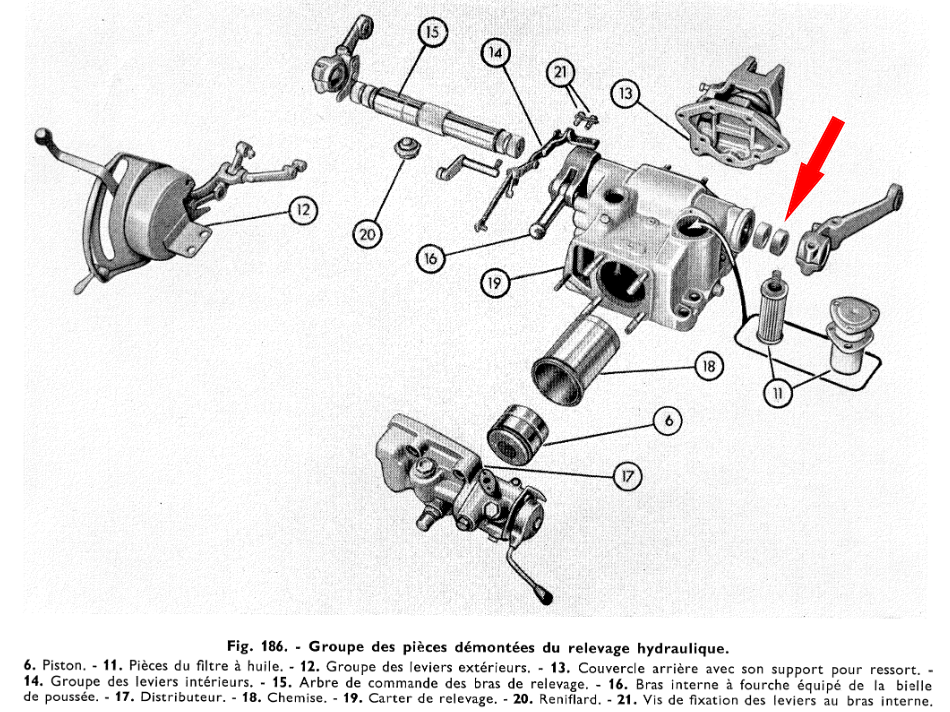 15
14
21
13
12
20
16
19
18
11
6
17

Fig. 186. - Groupe des pièces démontées du relevage hydraulique.

6. Piston. - 11. Pièces du filtre à huile. - 12. Groupe des leviers extérieurs. - 13. Couvercle arrière avec son support pour ressort. - 14. Groupe des leviers intérieurs. - 15. Arbre de commande des bras de relevage. - 16. Bras interne à fourche équipé de la bielle de poussée. - 17. Distributeur. - 18. Chemise. - 19. Carter de relevage. - 20. Reniflard. - 21. Vis de fixation des leviers au bras interne.