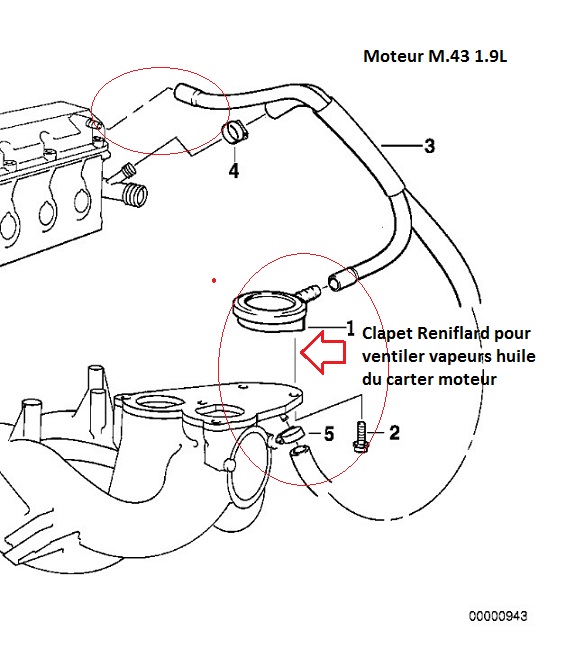 Moteur M.43 1.9L

3

4

1

Clapet Reniflard pour ventiler vapeurs huile du carter moteur

5

2

00000943