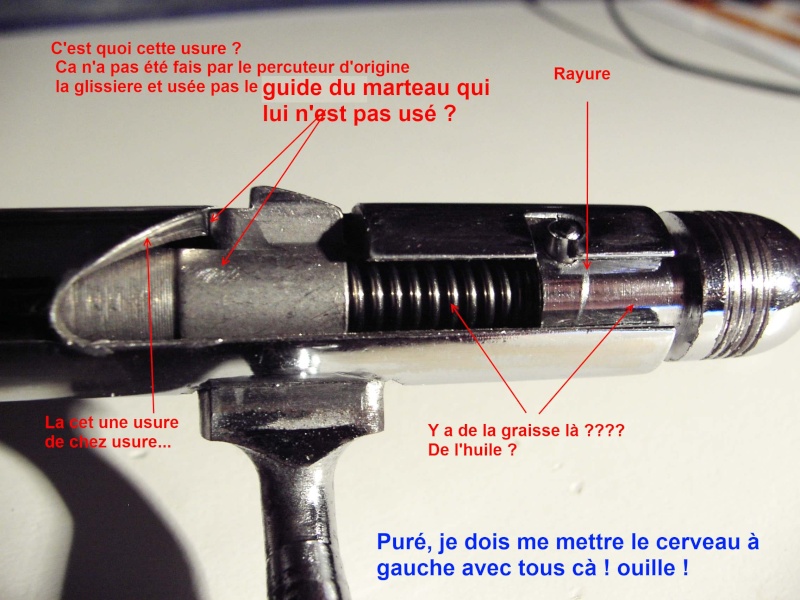 C'est quoi cette usure ?
Ca n'a pas été fais par le percuteur d'origine
la glissiere et usée pas le guide du marteau qui lui n'est pas usé ?

Rayure

La cet une usure de chez usure...

Y a de la graisse là ????
De l'huile ?

Puré, je dois me mettre le cerveau à gauche avec tous cà ! ouille !