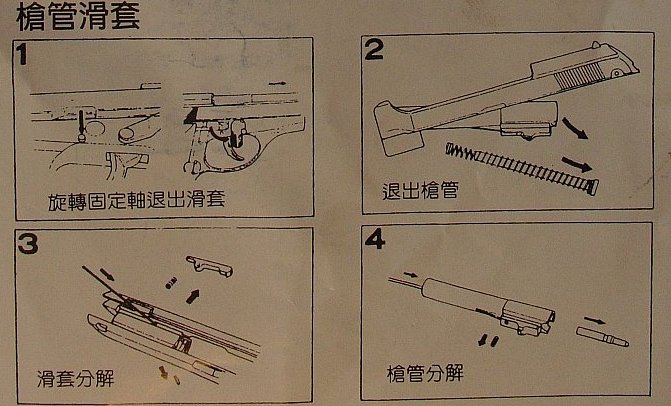 槍管滑套

1

旋轉固定軸退出滑套

2

退出槍管

3

滑套分解

4

槍管分解