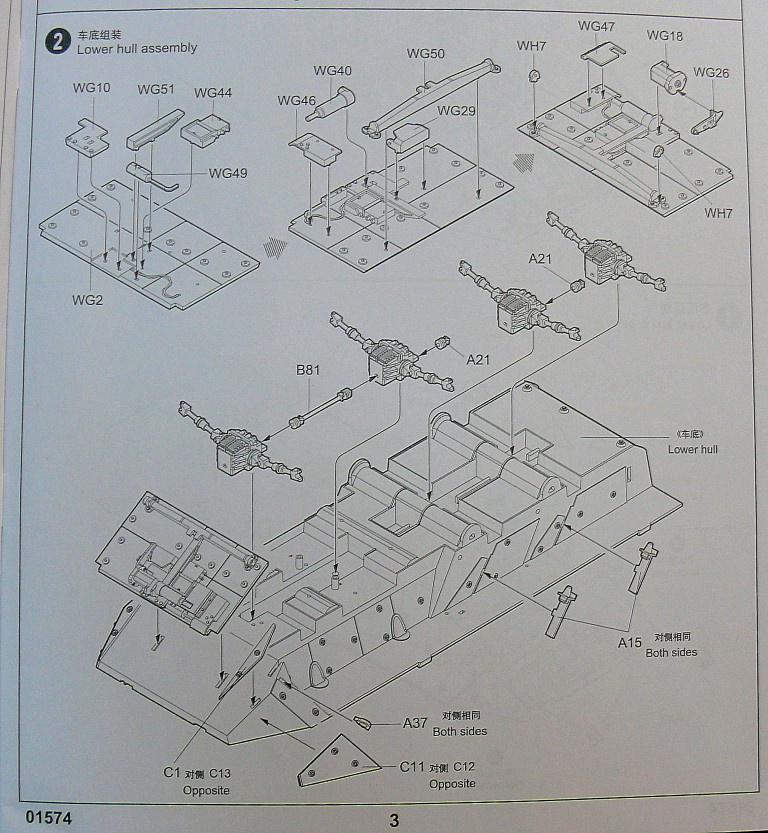 2 车底组装
Lower hull assembly

WG10
WG51
WG44
WG49
WG2
WG46
WG40
WG50
WG29
WH7
WG47
WG18
WG26
WH7
A21
A21
B81
《车底》
Lower hull
A15 对侧相同
Both sides
A37 对侧相同
Both sides
C1 对侧 C13
Opposite
C11 对侧 C12
Opposite

01574
3